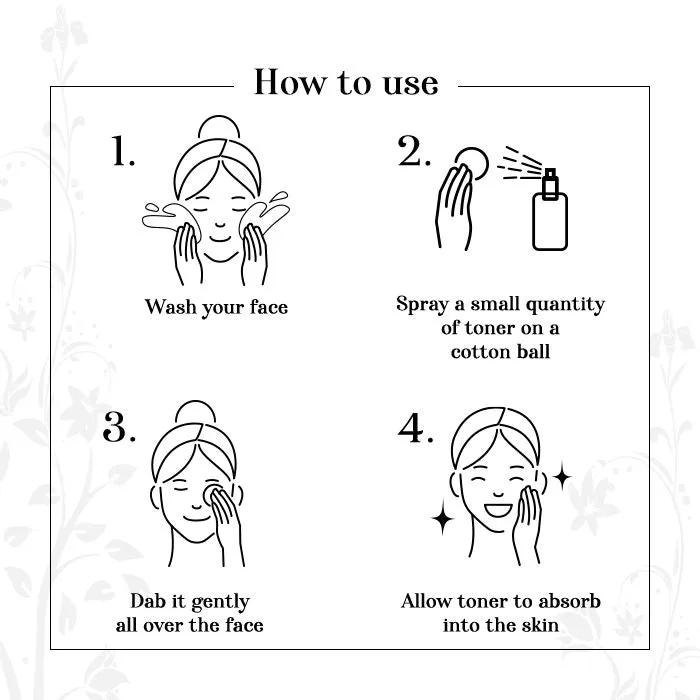 How to use

1.
Wash your face

2.
Spray a small quantity of toner on a cotton ball

3.
Dab it gently all over the face

4.
Allow toner to absorb into the skin